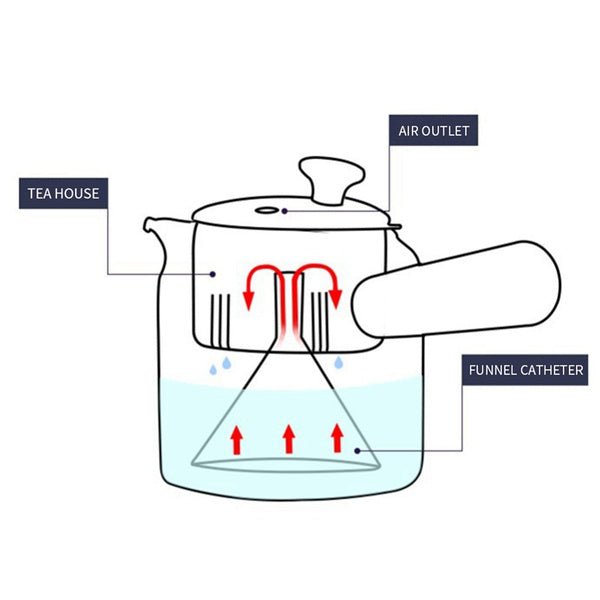 AIR OUTLET

TEA HOUSE

FUNNEL CATHETER